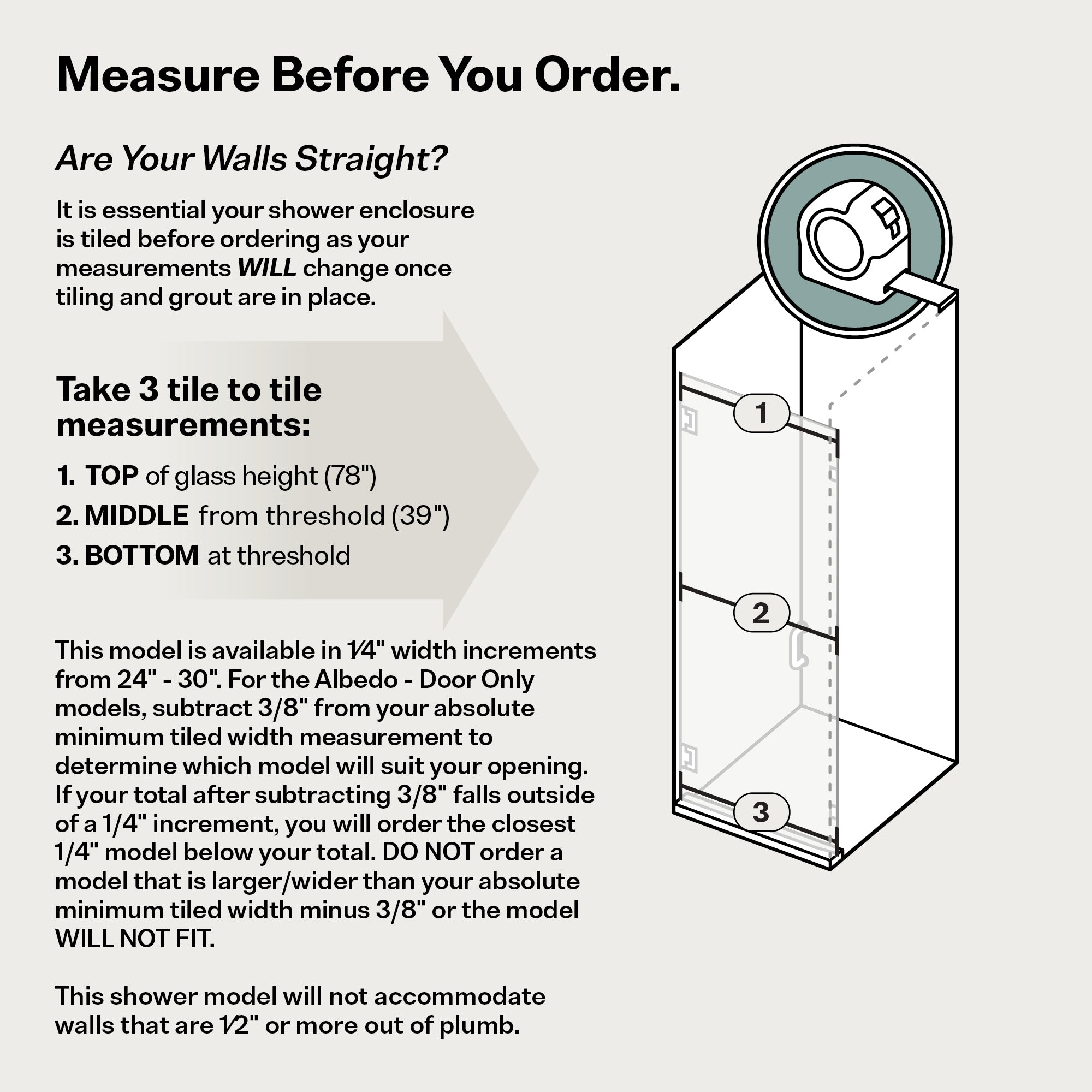 Measure Before You Order.

Are Your Walls Straight?

It is essential your shower enclosure is tiled before ordering as your measurements WILL change once tiling and grout are in place.

Take 3 tile to tile measurements:

1. TOP of glass height (78")
2. MIDDLE from threshold (39")
3. BOTTOM at threshold

This model is available in 1⁄4" width increments from 24" - 30". For the Albedo - Door Only models, subtract 3/8" from your absolute minimum tiled width measurement to determine which model will suit your opening. If your total after subtracting 3/8" falls outside of a 1/4" increment, you will order the closest 1/4" model below your total. DO NOT order a model that is larger/wider than your absolute minimum tiled width minus 3/8" or the model WILL NOT FIT.

This shower model will not accommodate walls that are 1⁄2" or more out of plumb.

1

2

3